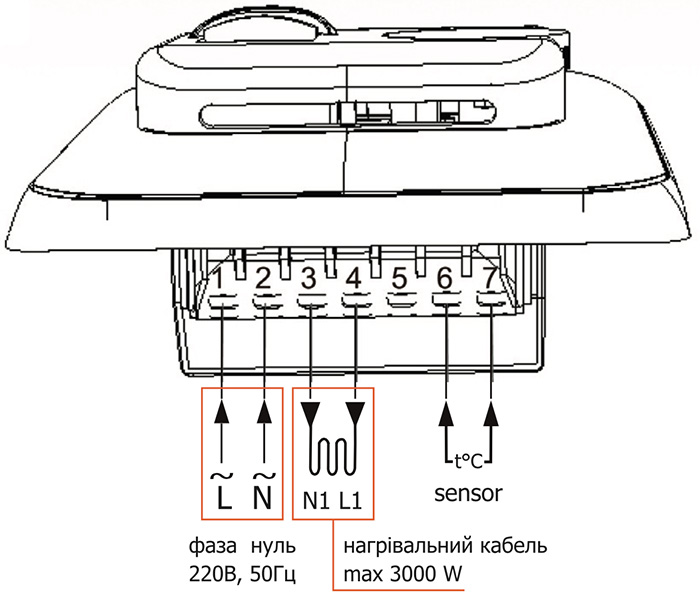 1 2 3 4 5 6 7

~ L ~ N

N1 L1

t°C

sensor

фаза нуль
220В, 50Гц

нагрівальний кабель
max 3000 W