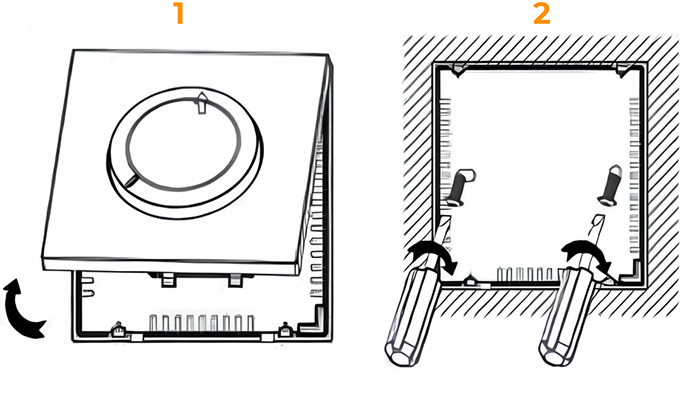 1

2